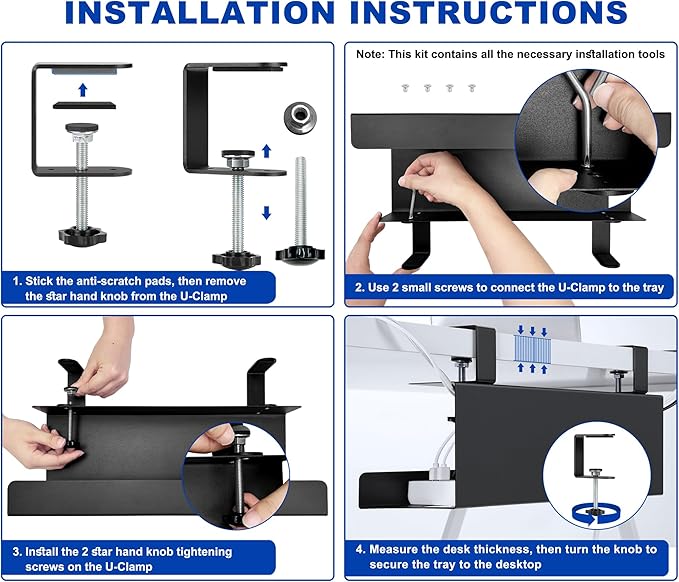 INSTALLATION INSTRUCTIONS

1. Stick the anti-scratch pads, then remove the star hand knob from the U-Clamp

Note: This kit contains all the necessary installation tools

2. Use 2 small screws to connect the U-Clamp to the tray

3. Install the 2 star hand knob tightening screws on the U-Clamp

4. Measure the desk thickness, then turn the knob to secure the tray to the desktop