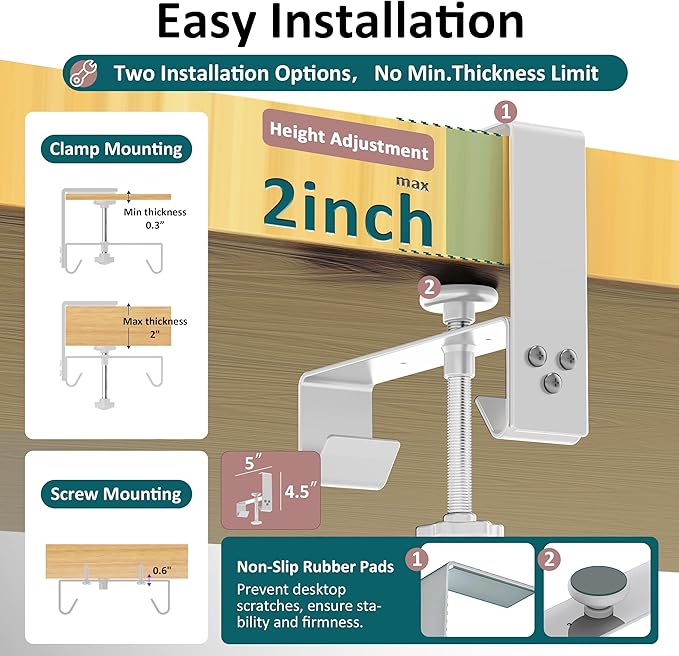 Easy Installation

Two Installation Options, No Min.Thickness Limit

Clamp Mounting

Min thickness 0.3"

Max thickness 2"

Screw Mounting

0.6"

Height Adjustment

max 2inch

1

2

5"

4.5"

Non-Slip Rubber Pads

Prevent desktop scratches, ensure stability and firmness.

1

2