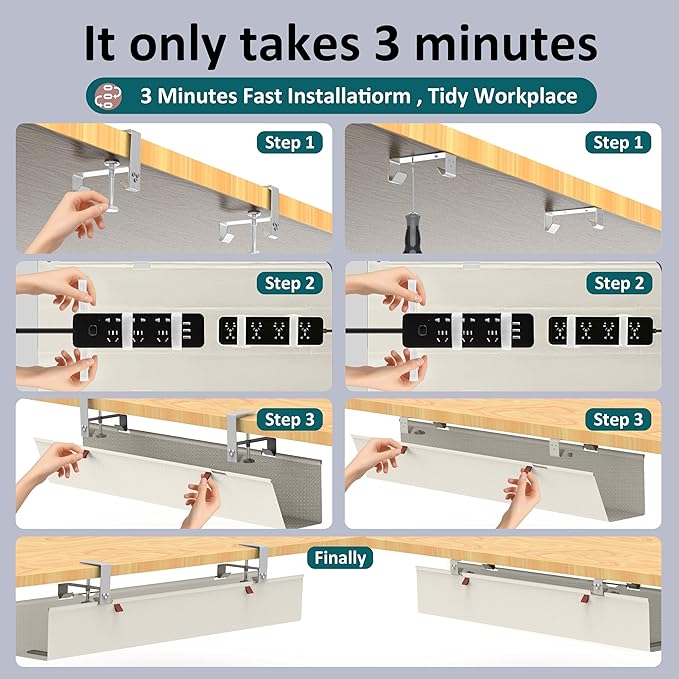 It only takes 3 minutes

3 Minutes Fast Installatiorm , Tidy Workplace

Step 1

Step 1

Step 2

Step 2

Step 3

Step 3

Finally