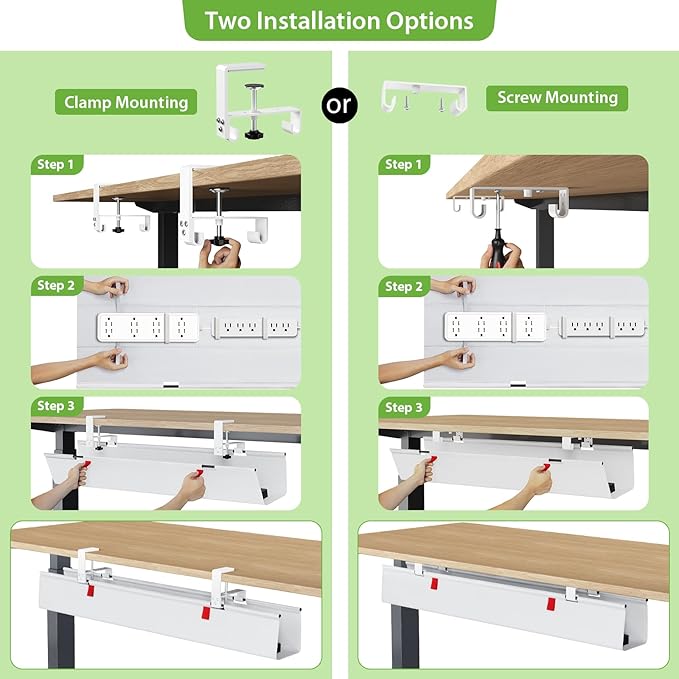 Two Installation Options

Clamp Mounting

or

Screw Mounting

Step 1

Step 2

Step 3

Step 1

Step 2

Step 3