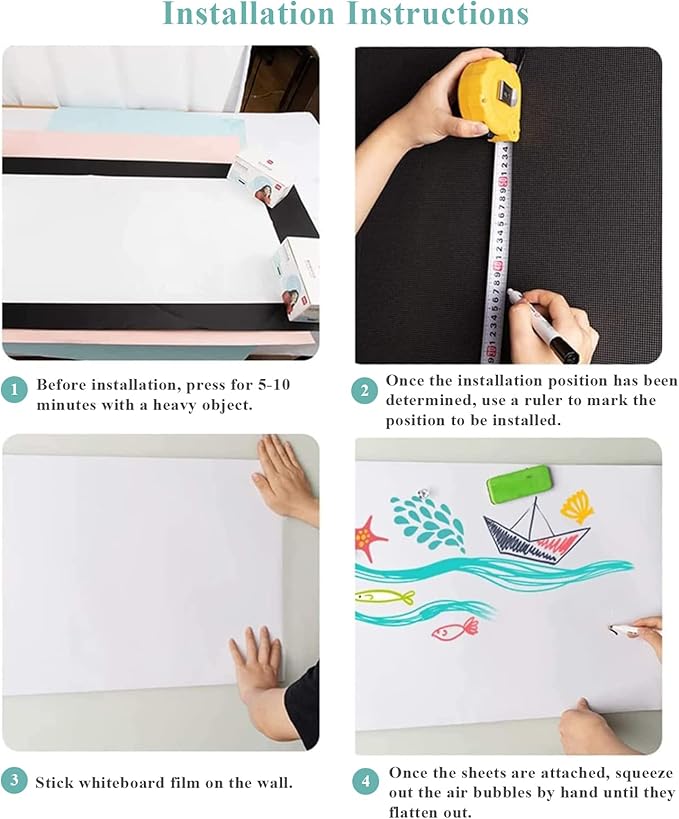 Installation Instructions

1 Before installation, press for 5-10 minutes with a heavy object.

2 Once the installation position has been determined, use a ruler to mark the position to be installed.

3 Stick whiteboard film on the wall.

4 Once the sheets are attached, squeeze out the air bubbles by hand until they flatten out.