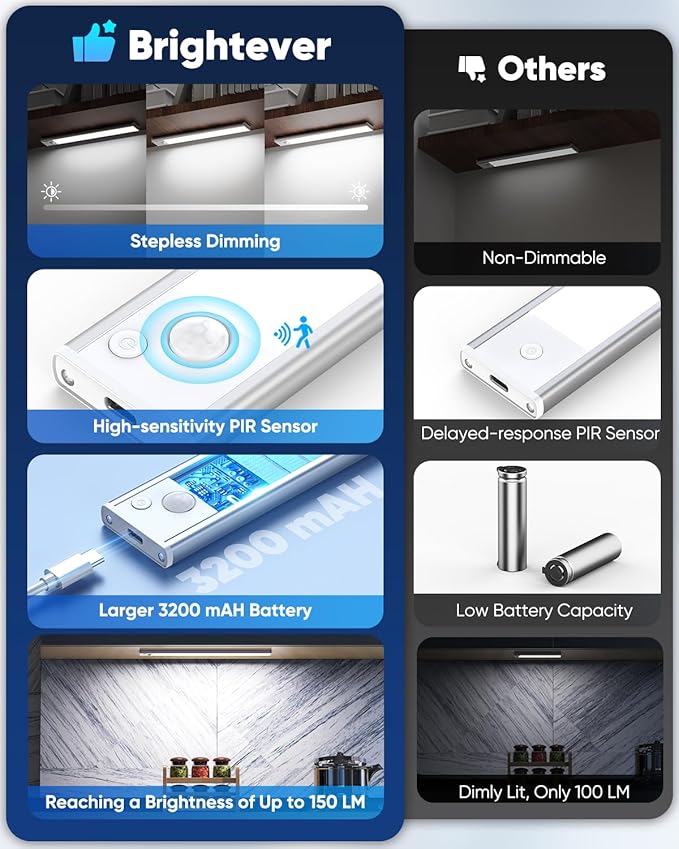 Brightever

Stepless Dimming

High-sensitivity PIR Sensor

3200 mAH

Larger 3200 mAH Battery

Reaching a Brightness of Up to 150 LM

Others

Non-Dimmable

Delayed-response PIR Sensor

Low Battery Capacity

Dimly Lit, Only 100 LM