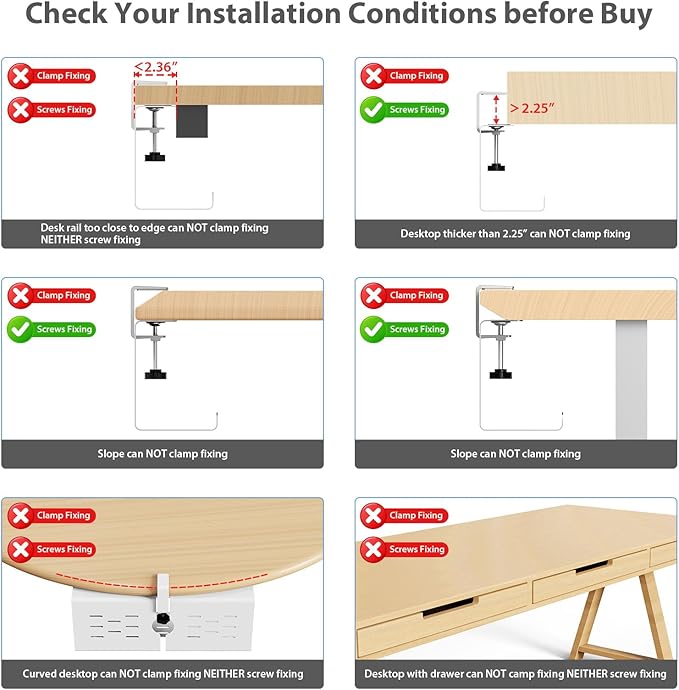 Check Your Installation Conditions before Buy

Clamp Fixing
Screws Fixing
<2.36"
Desk rail too close to edge can NOT clamp fixing NEITHER screw fixing

Clamp Fixing
Screws Fixing
> 2.25"
Desktop thicker than 2.25" can NOT clamp fixing

Clamp Fixing
Screws Fixing
Slope can NOT clamp fixing

Clamp Fixing
Screws Fixing
Slope can NOT clamp fixing

Clamp Fixing
Screws Fixing
Curved desktop can NOT clamp fixing NEITHER screw fixing

Clamp Fixing
Screws Fixing
Desktop with drawer can NOT camp fixing NEITHER screw fixing