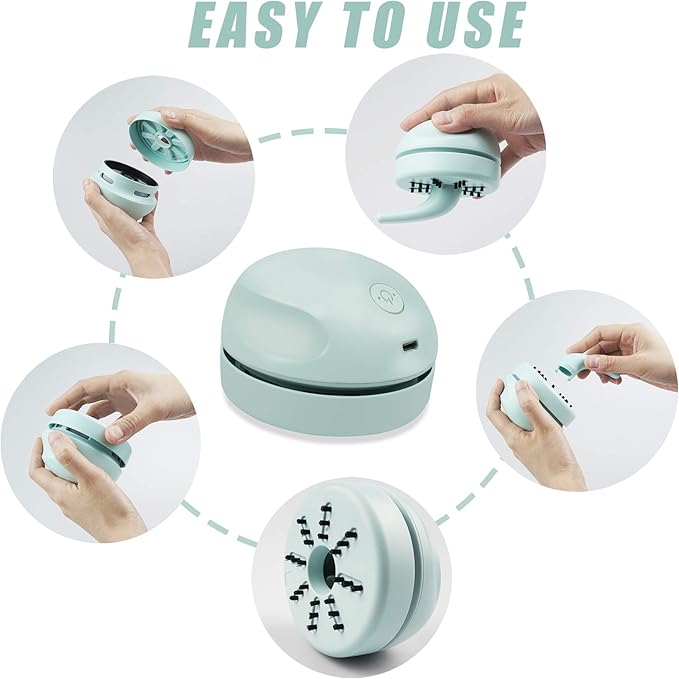 EASY TO USE