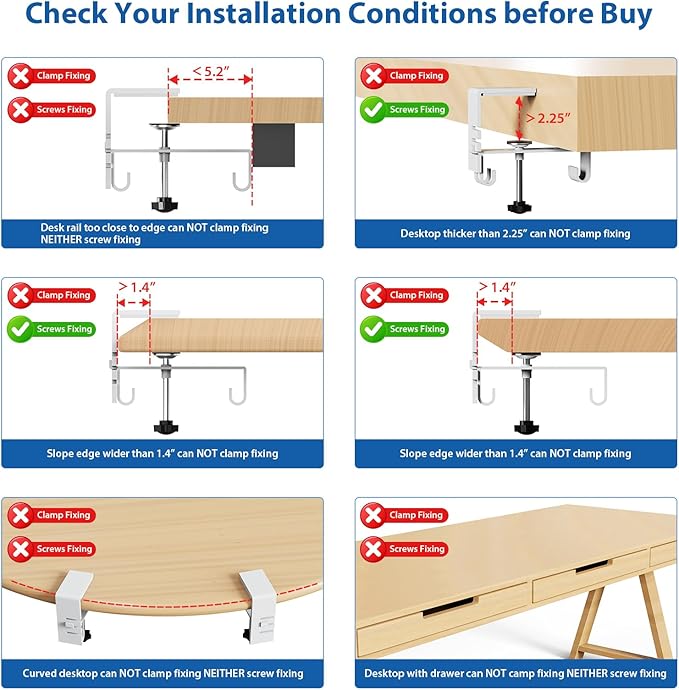 Check Your Installation Conditions before Buy

Clamp Fixing
Screws Fixing
< 5.2"
Desk rail too close to edge can NOT clamp fixing NEITHER screw fixing

Clamp Fixing
Screws Fixing
> 2.25"
Desktop thicker than 2.25" can NOT clamp fixing

Clamp Fixing
Screws Fixing
> 1.4"
Slope edge wider than 1.4" can NOT clamp fixing

Clamp Fixing
Screws Fixing
> 1.4"
Slope edge wider than 1.4" can NOT clamp fixing

Clamp Fixing
Screws Fixing
Curved desktop can NOT clamp fixing NEITHER screw fixing

Clamp Fixing
Screws Fixing
Desktop with drawer can NOT camp fixing NEITHER screw fixing