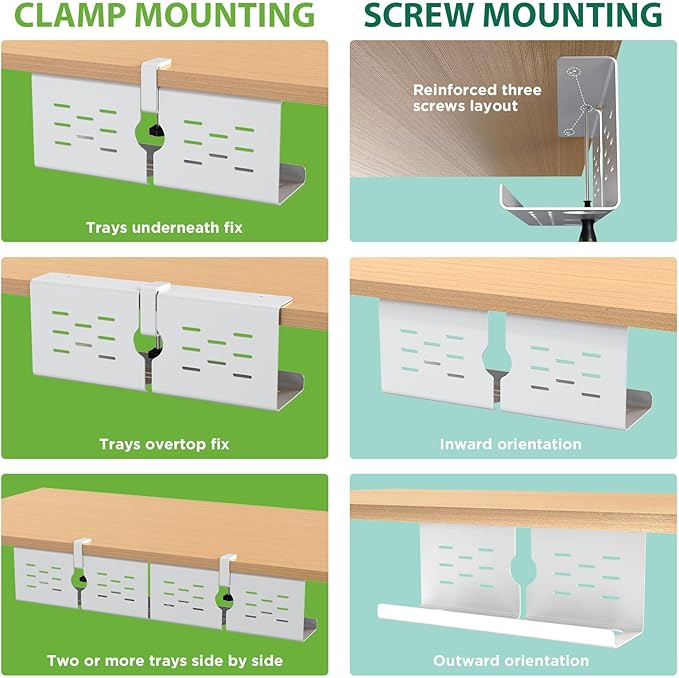 CLAMP MOUNTING

Trays underneath fix

Trays overtop fix

Two or more trays side by side

SCREW MOUNTING

Reinforced three screws layout

Inward orientation

Outward orientation