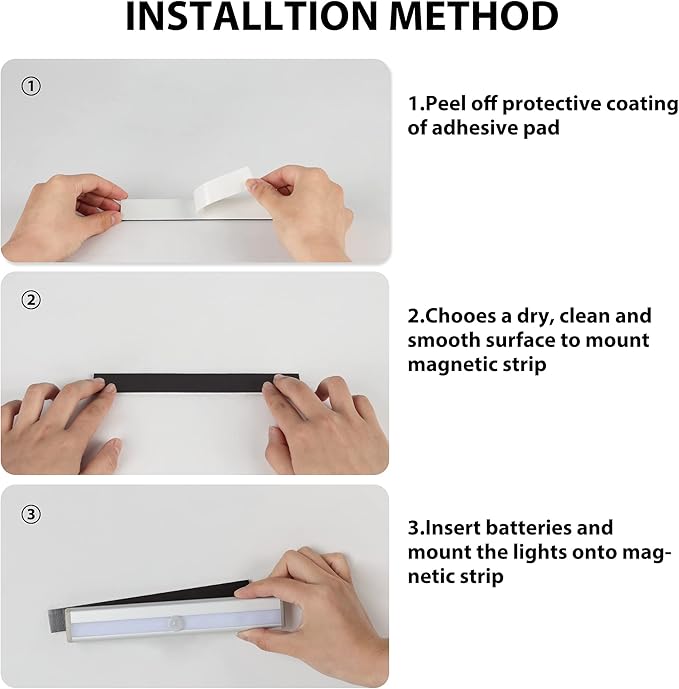 INSTALLTION METHOD

①

1.Peel off protective coating of adhesive pad

②

2.Chooes a dry, clean and smooth surface to mount magnetic strip

③

3.Insert batteries and mount the lights onto magnetic strip