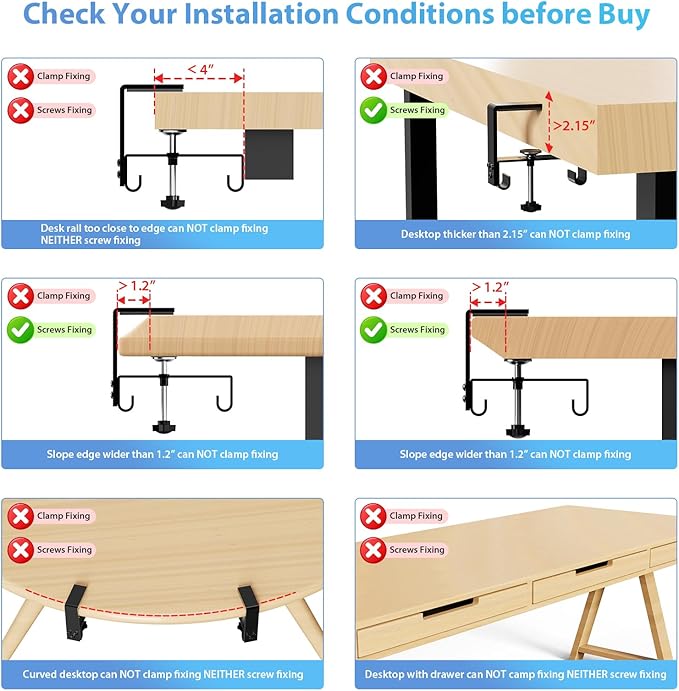 Check Your Installation Conditions before Buy

Clamp Fixing
Screws Fixing
< 4"
Desk rail too close to edge can NOT clamp fixing NEITHER screw fixing

Clamp Fixing
Screws Fixing
>2.15"
Desktop thicker than 2.15" can NOT clamp fixing

Clamp Fixing
Screws Fixing
> 1.2"
Slope edge wider than 1.2" can NOT clamp fixing

Clamp Fixing
Screws Fixing
> 1.2"
Slope edge wider than 1.2" can NOT clamp fixing

Clamp Fixing
Screws Fixing
Curved desktop can NOT clamp fixing NEITHER screw fixing

Clamp Fixing
Screws Fixing
Desktop with drawer can NOT camp fixing NEITHER screw fixing