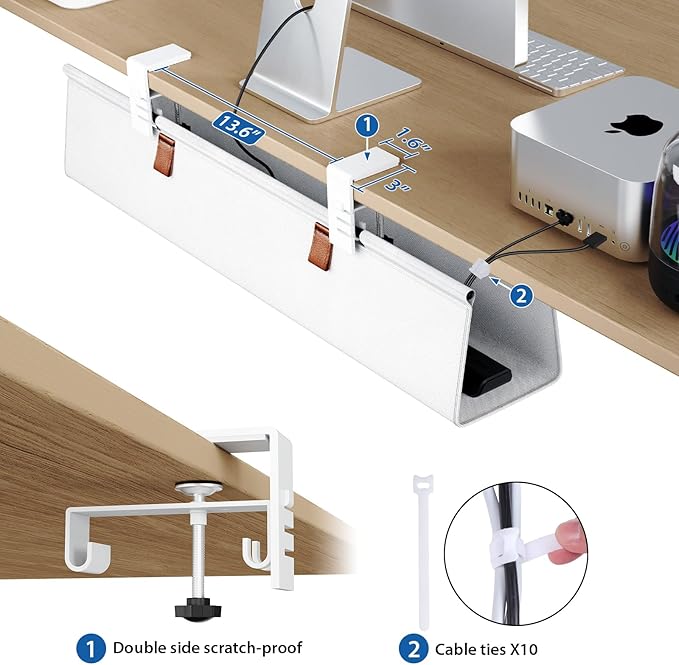 13.6"
1
1.6"
3"
2
1 Double side scratch-proof
2 Cable ties X10