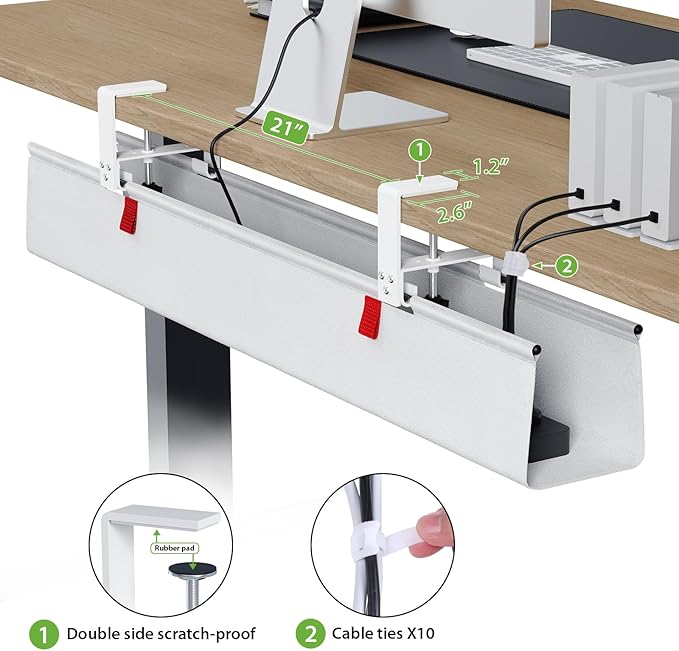 21"

1

1.2"

2.6"

2

Rubber pad

1 Double side scratch-proof

2 Cable ties X10