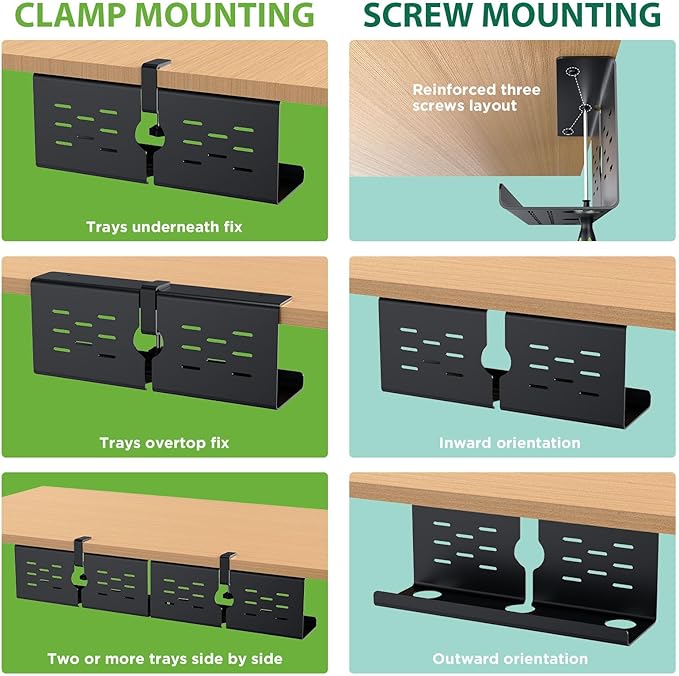 CLAMP MOUNTING

Trays underneath fix

Trays overtop fix

Two or more trays side by side

SCREW MOUNTING

Reinforced three screws layout

Inward orientation

Outward orientation