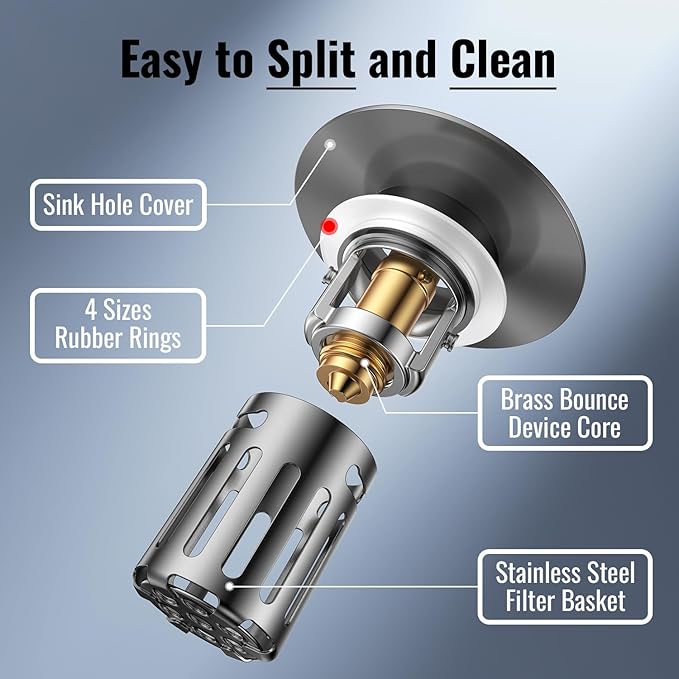 Easy to Split and Clean

Sink Hole Cover

4 Sizes Rubber Rings

Brass Bounce Device Core

Stainless Steel Filter Basket