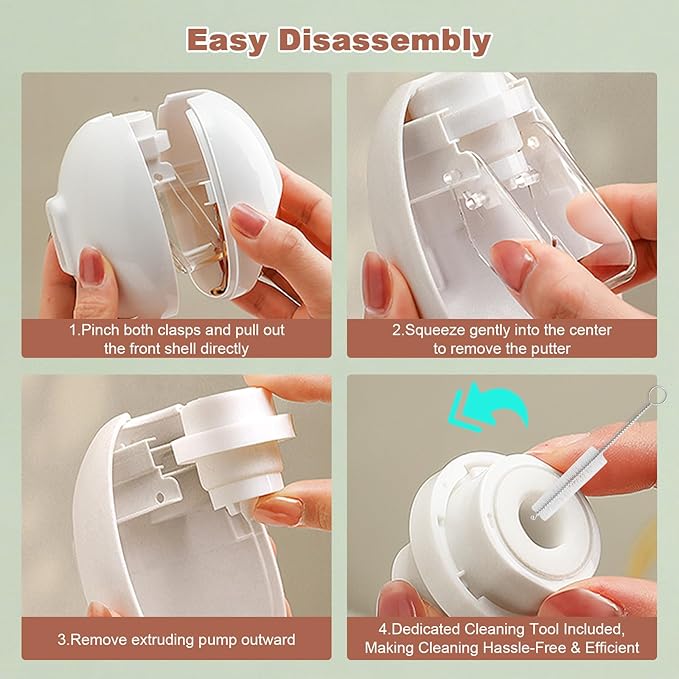 Easy Disassembly

1.Pinch both clasps and pull out the front shell directly

2.Squeeze gently into the center to remove the putter

3.Remove extruding pump outward

4.Dedicated Cleaning Tool Included, Making Cleaning Hassle-Free & Efficient