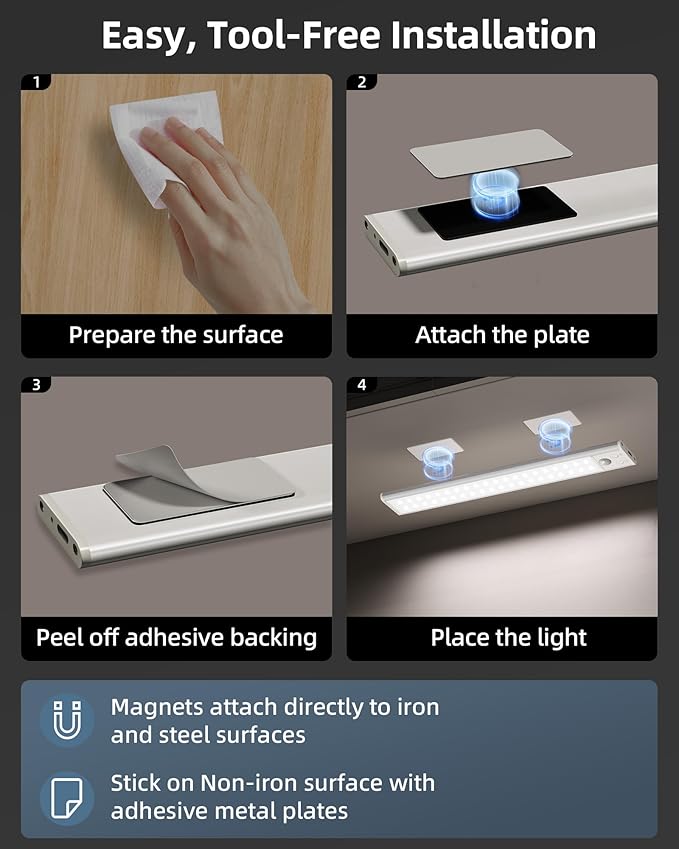 Easy, Tool-Free Installation

1

Prepare the surface

2

Attach the plate

3

Peel off adhesive backing

4

Place the light

Magnets attach directly to iron and steel surfaces

Stick on Non-iron surface with adhesive metal plates