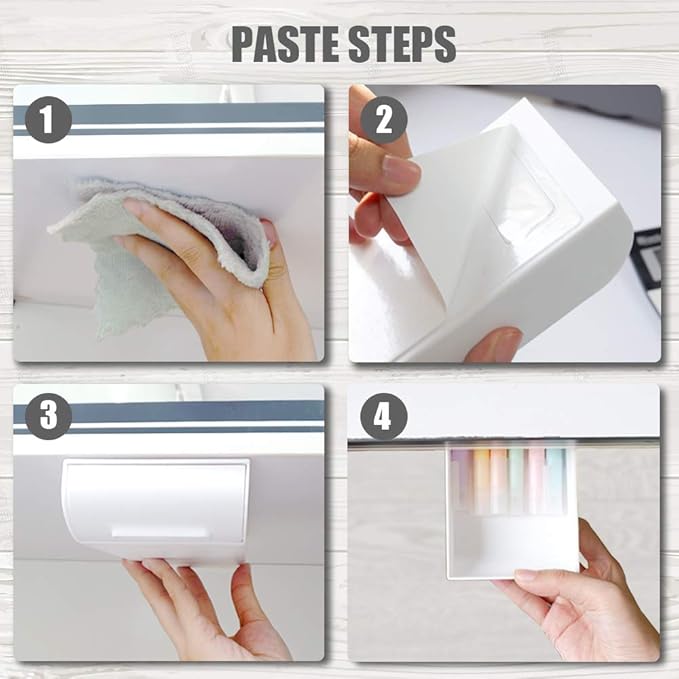 PASTE STEPS

1

2

3

4