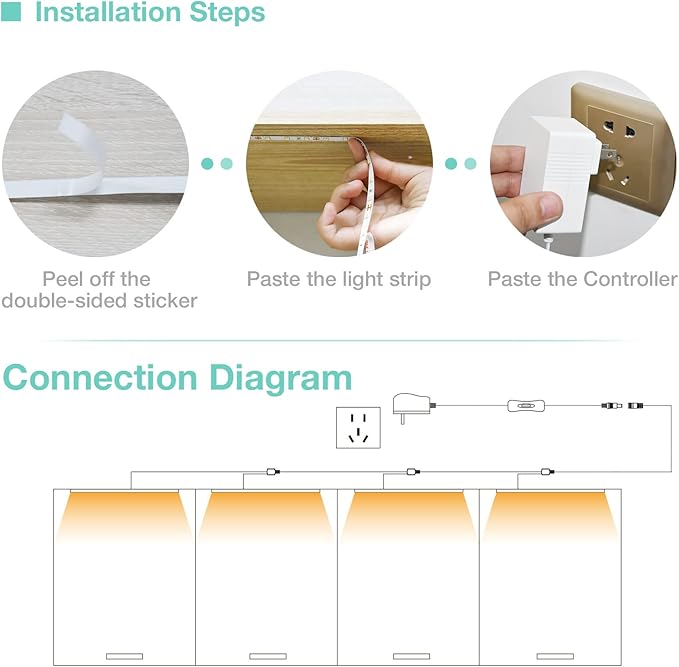 Installation Steps

Peel off the double-sided sticker

Paste the light strip

Paste the Controller

Connection Diagram