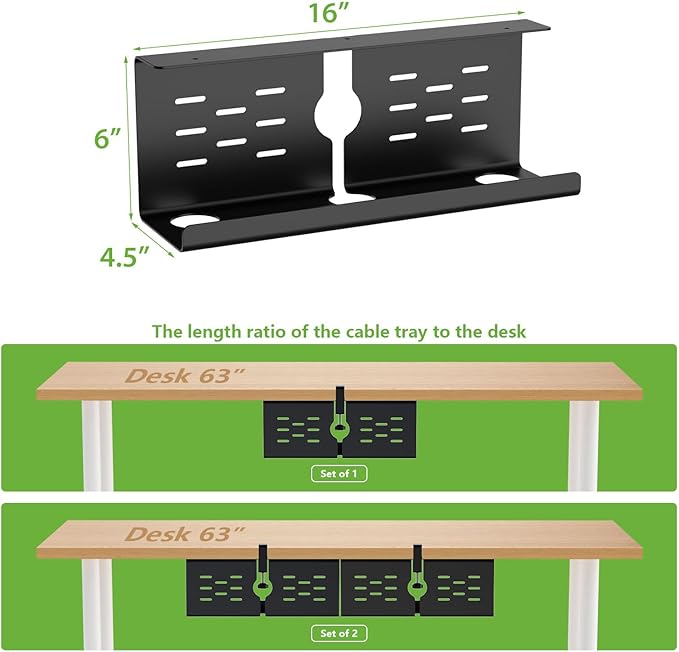 16"

6"

4.5"

The length ratio of the cable tray to the desk

Desk 63"

Set of 1

Desk 63"

Set of 2