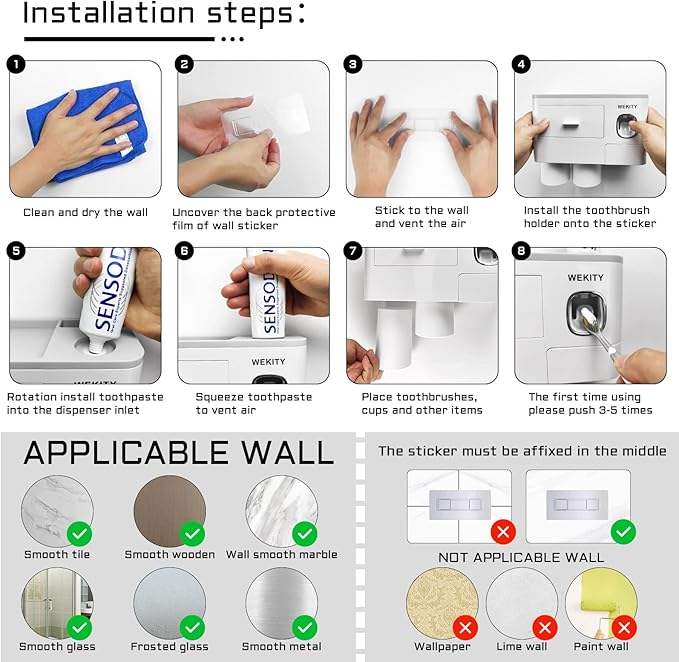 Installation steps:

1
Clean and dry the wall

2
Uncover the back protective film of wall sticker

3
Stick to the wall and vent the air

4
WEKITY
Install the toothbrush holder onto the sticker

5
SENSOD
WEKITY
Rotation install toothpaste into the dispenser inlet

6
SENSOD
WEKITY
Squeeze toothpaste to vent air

7
Place toothbrushes, cups and other items

8
WEKITY
The first time using please push 3-5 times

APPLICABLE WALL
Smooth tile
Smooth wooden
Wall smooth marble
Smooth glass
Frosted glass
Smooth metal

The sticker must be affixed in the middle

NOT APPLICABLE WALL
Wallpaper
Lime wall
Paint wall